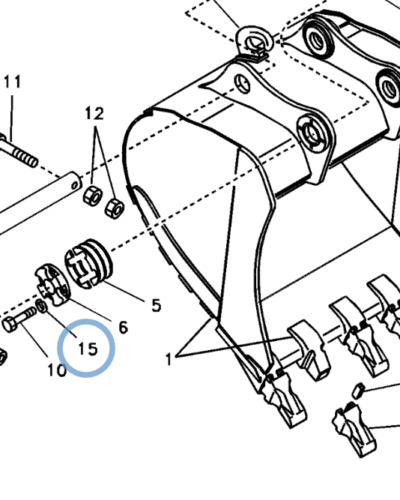 11
12
5
6
15
10
1