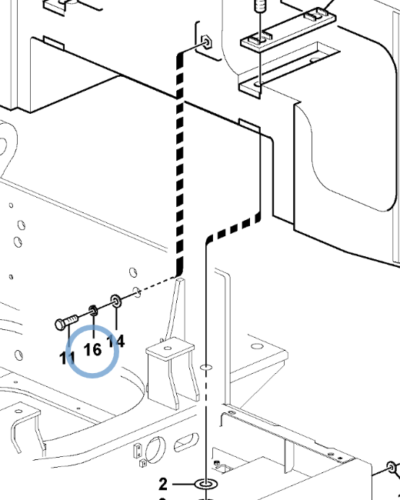 11
16
14
2