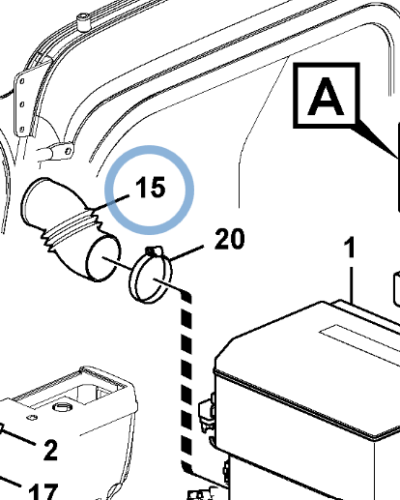 A
15
20
1
2
17